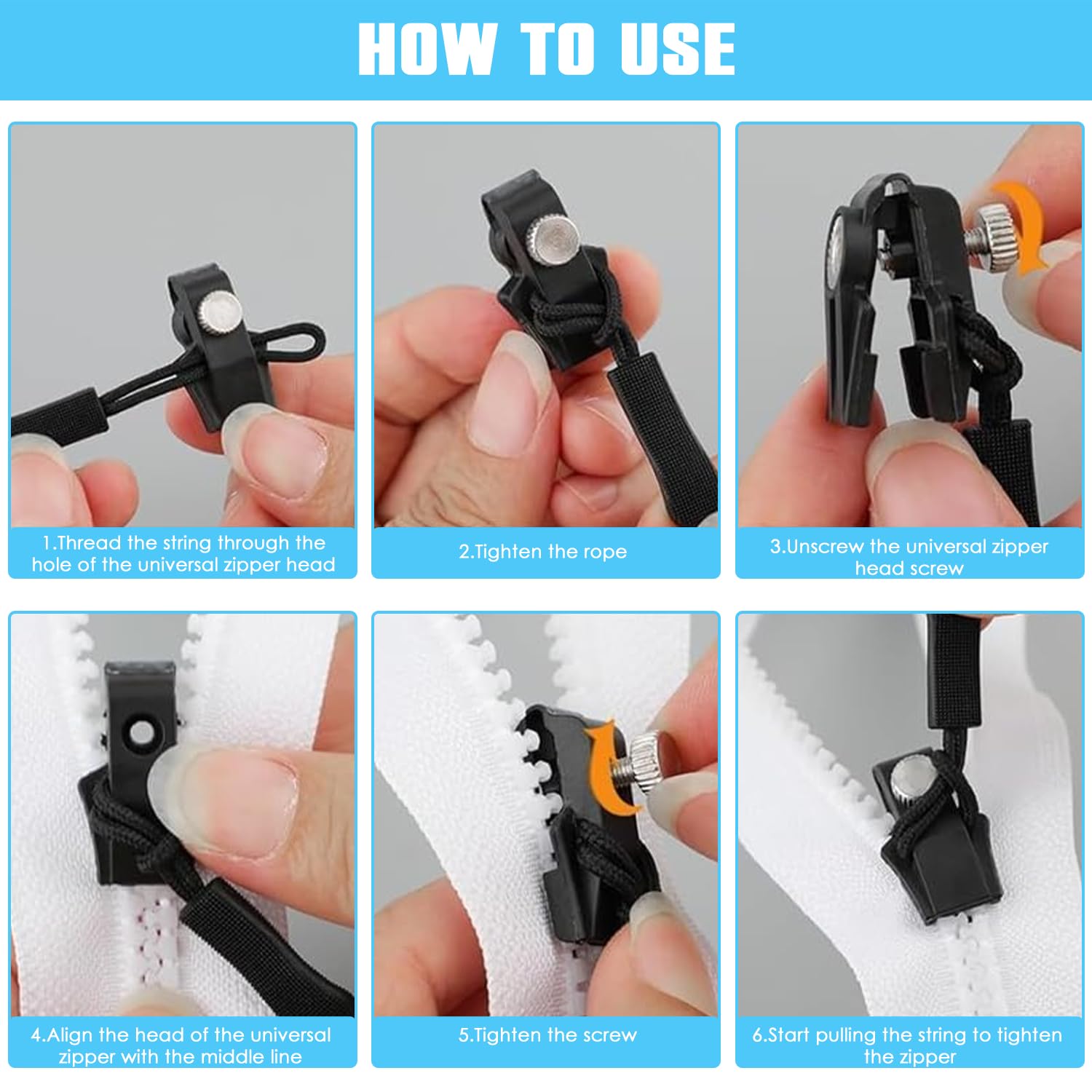 HOW TO USE

1.Thread the string through the hole of the universal zipper head

2.Tighten the rope

3.Unscrew the universal zipper head screw

4.Align the head of the universal zipper with the middle line

5.Tighten the screw

6.Start pulling the string to tighten the zipper